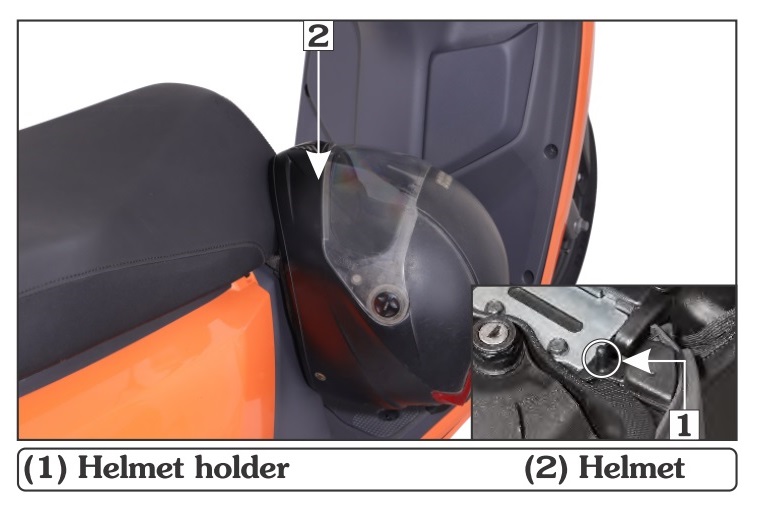 2

1

(1) Helmet holder (2) Helmet