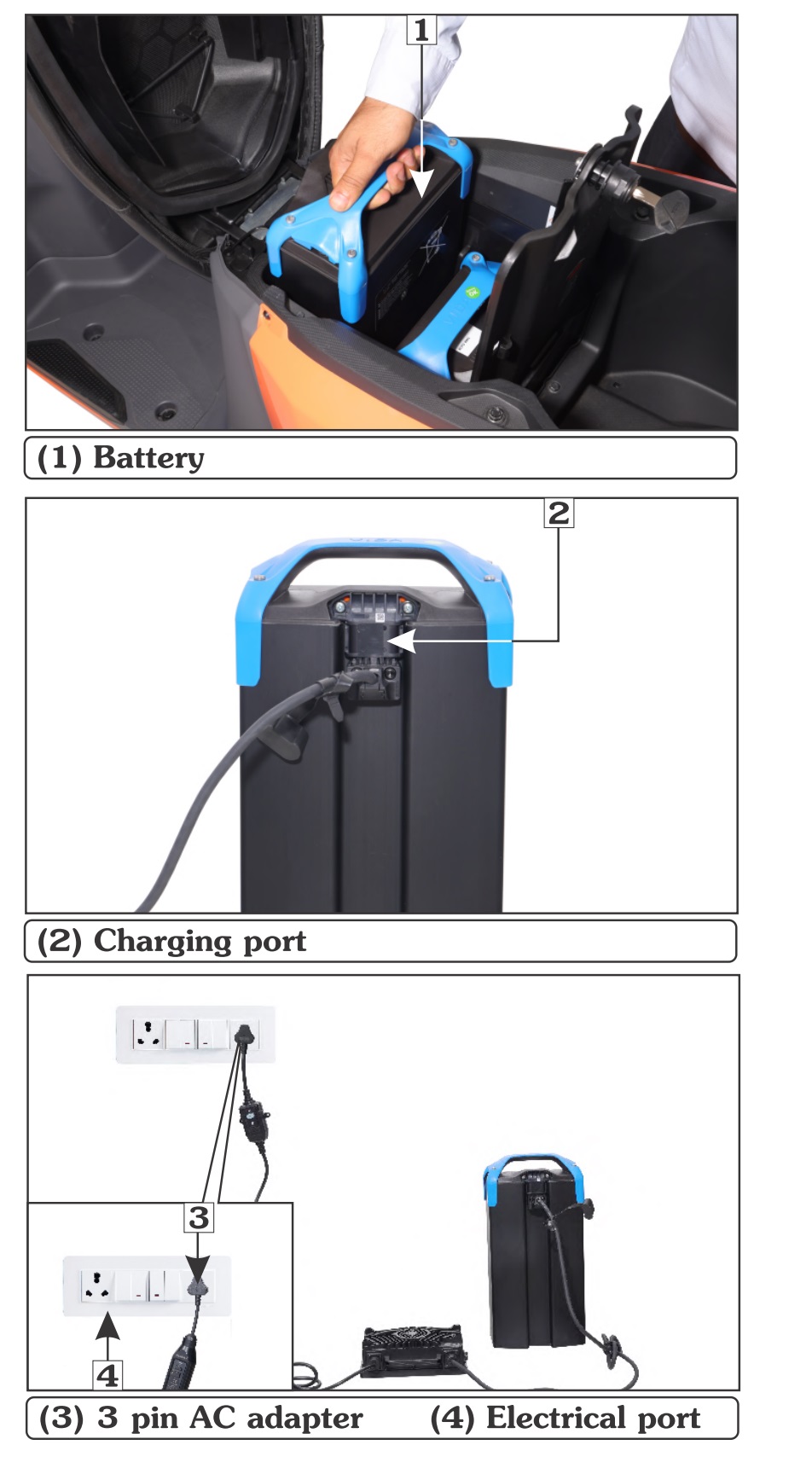 1

(1) Battery

2

(2) Charging port

3

4

(3) 3 pin AC adapter (4) Electrical port